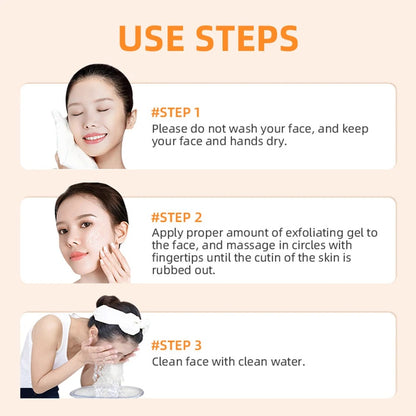 USE STEPS

#STEP 1
Please do not wash your face, and keep your face and hands dry.

#STEP 2
Apply proper amount of exfoliating gel to the face, and massage in circles with fingertips until the cutin of the skin is rubbed out.

#STEP 3
Clean face with clean water.