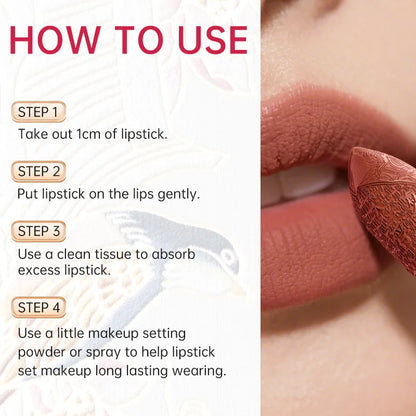 HOW TO USE

STEP 1
Take out 1cm of lipstick.

STEP 2
Put lipstick on the lips gently.

STEP 3
Use a clean tissue to absorb excess lipstick.

STEP 4
Use a little makeup setting powder or spray to help lipstick set makeup long lasting wearing.