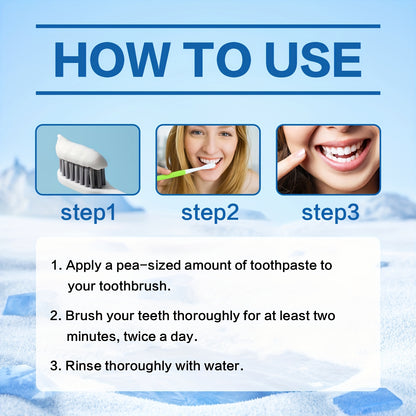 HOW TO USE

step1

step2

step3

1. Apply a pea-sized amount of toothpaste to your toothbrush.

2. Brush your teeth thoroughly for at least two minutes, twice a day.

3. Rinse thoroughly with water.